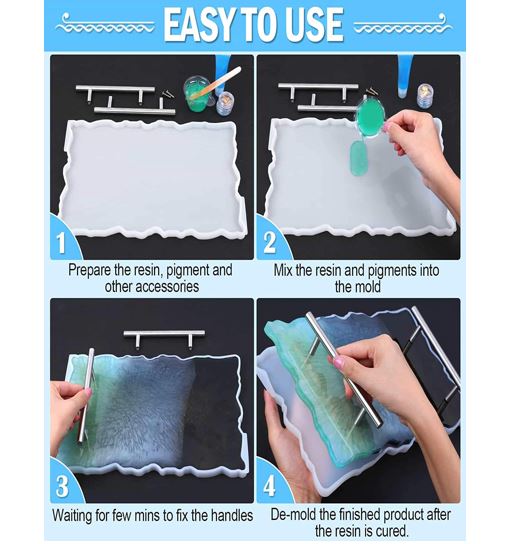 EASY TO USE

1

Prepare the resin, pigment and other accessories

2

Mix the resin and pigments into the mold

3

Waiting for few mins to fix the handles

4

De-mold the finished product after the resin is cured.